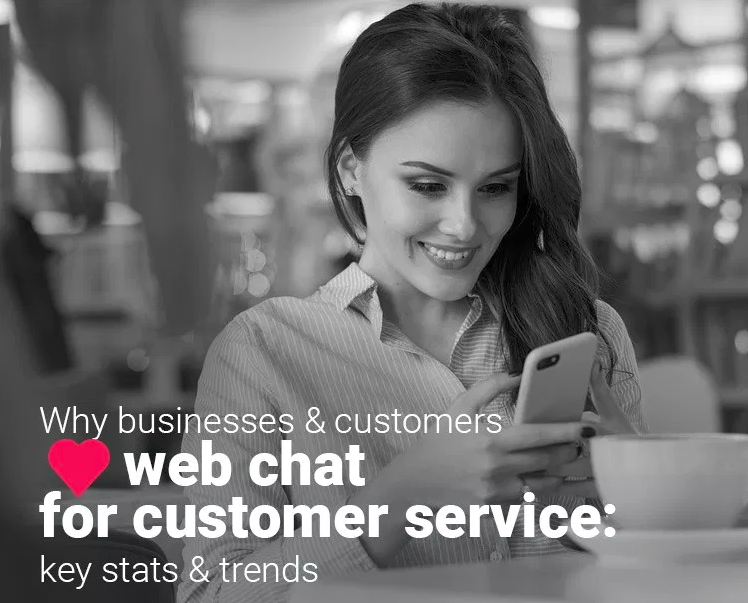 Why businesses & customers
web chat
for customer service:
key stats & trends